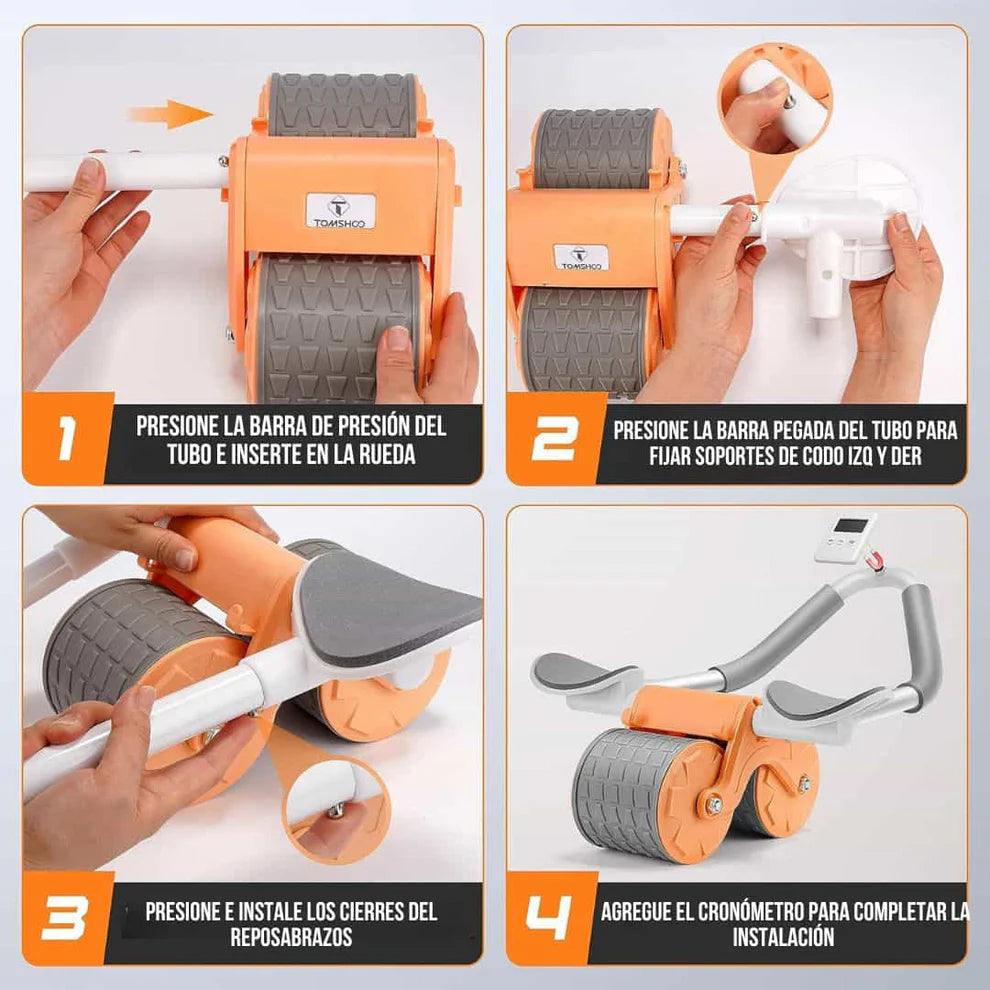 TOMSHOO

1

PRESIONE LA BARRA DE PRESIÓN DEL TUBO E INSERTE EN LA RUEDA

TOMSHOO

2

PRESIONE LA BARRA PEGADA DEL TUBO PARA FIJAR SOPORTES DE CODO IZQ Y DER

3

PRESIONE E INSTALE LOS CIERRES DEL REPOSABRAZOS

4

AGREGUE EL CRONÓMETRO PARA COMPLETAR LA INSTALACIÓN