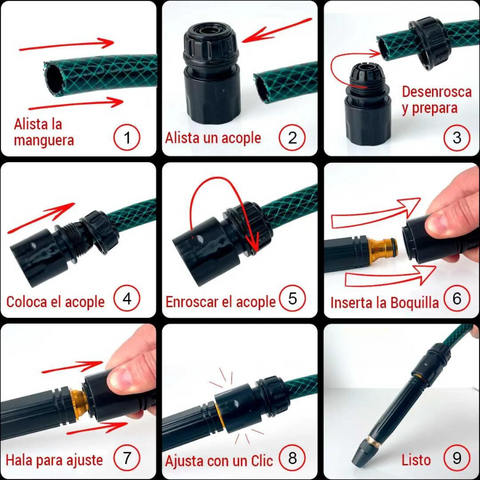 Alista la manguera 1

Alista un acople 2

Desenrosca y prepara 3

Coloca el acople 4

Enroscar el acople 5

Inserta la Boquilla 6

Hala para ajuste 7

Ajusta con un Clic 8

Listo 9