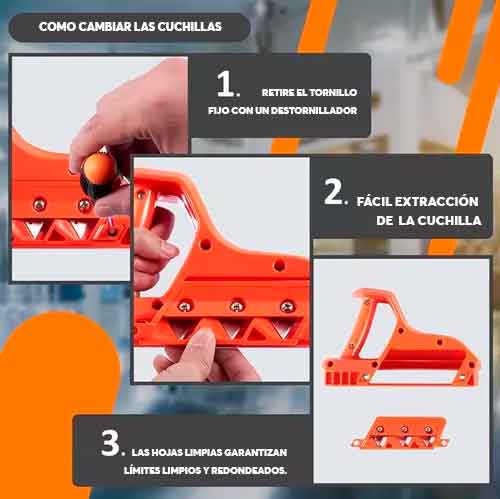 COMO CAMBIAR LAS CUCHILLAS

1. RETIRE EL TORNILLO FIJO CON UN DESTORNILLADOR

2. FÁCIL EXTRACCIÓN DE LA CUCHILLA

3. LAS HOJAS LIMPIAS GARANTIZAN LÍMITES LIMPIOS Y REDONDEADOS.