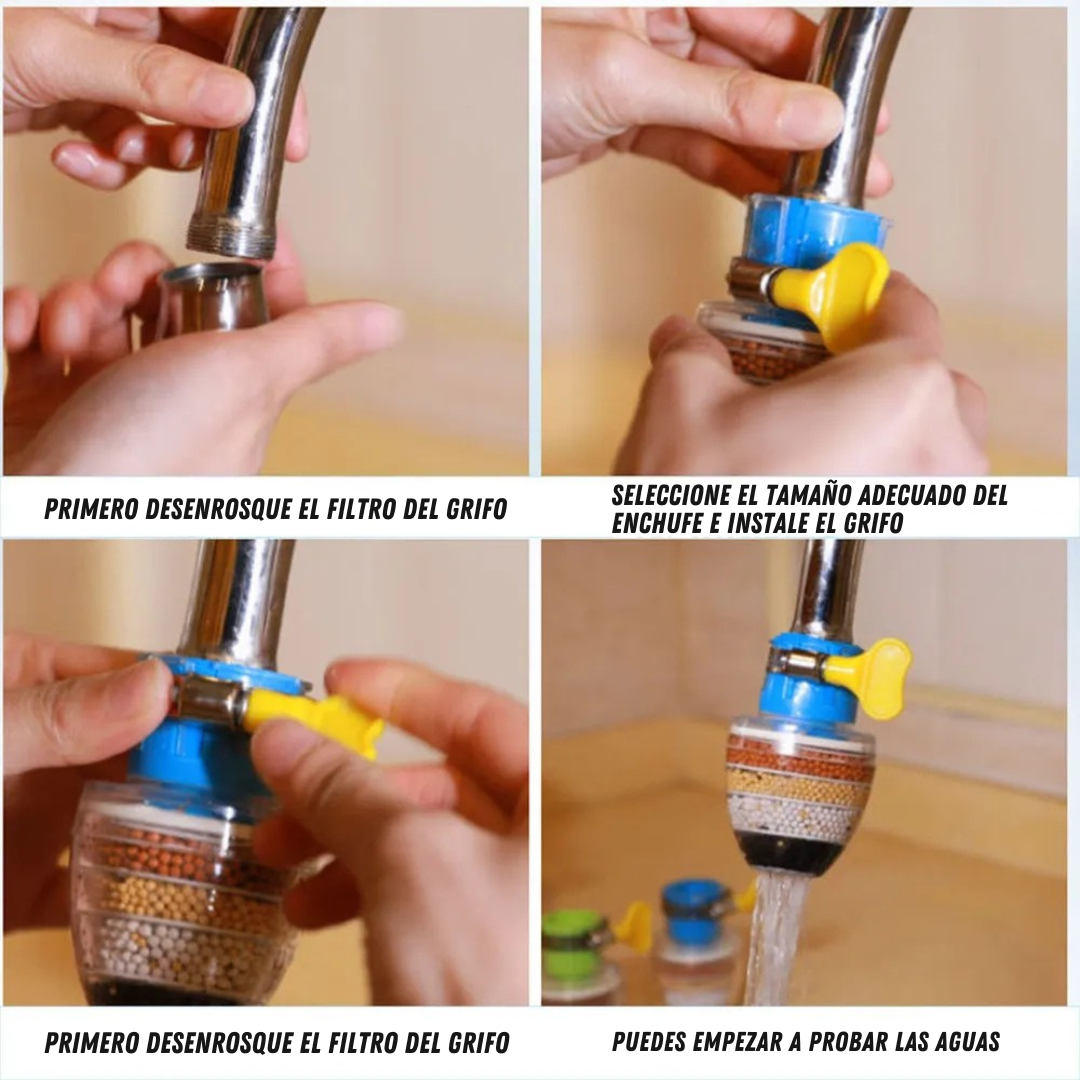 PRIMERO DESENROSQUE EL FILTRO DEL GRIFO

SELECCIONE EL TAMAÑO ADECUADO DEL ENCHUFE E INSTALE EL GRIFO

PRIMERO DESENROSQUE EL FILTRO DEL GRIFO

PUEDES EMPEZAR A PROBAR LAS AGUAS