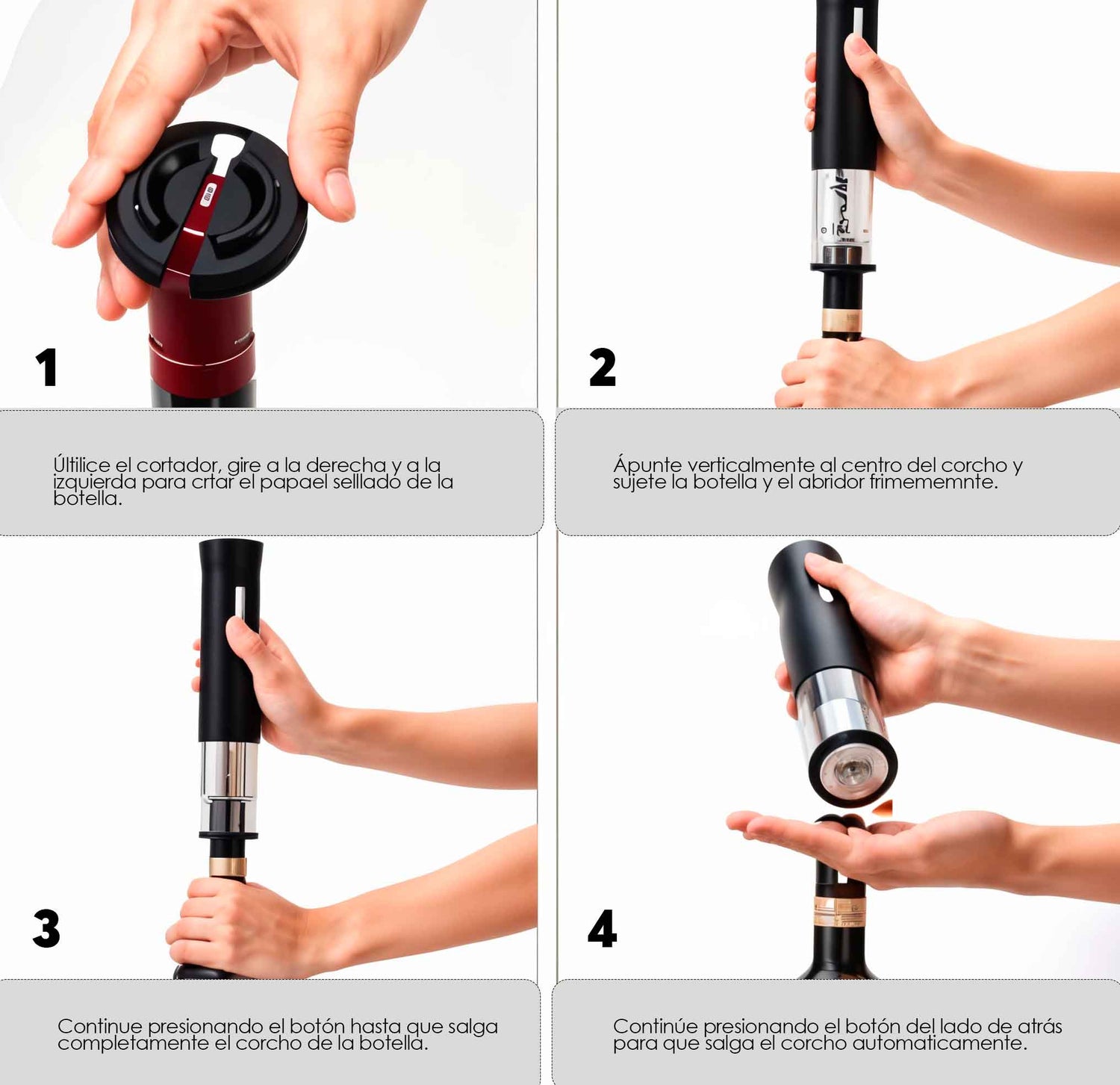 1

Últilice el cortador, gire a la derecha y a la izquierda para crtar el papael selllado de la botella.

2

Ápunte verticalmente al centro del corcho y sujete la botella y el abridor frimememnte.

3

Continue presionando el botón hasta que salga completamente el corcho de la botella.

4

Continúe presionando el botón del lado de atrás para que salga el corcho automaticamente.