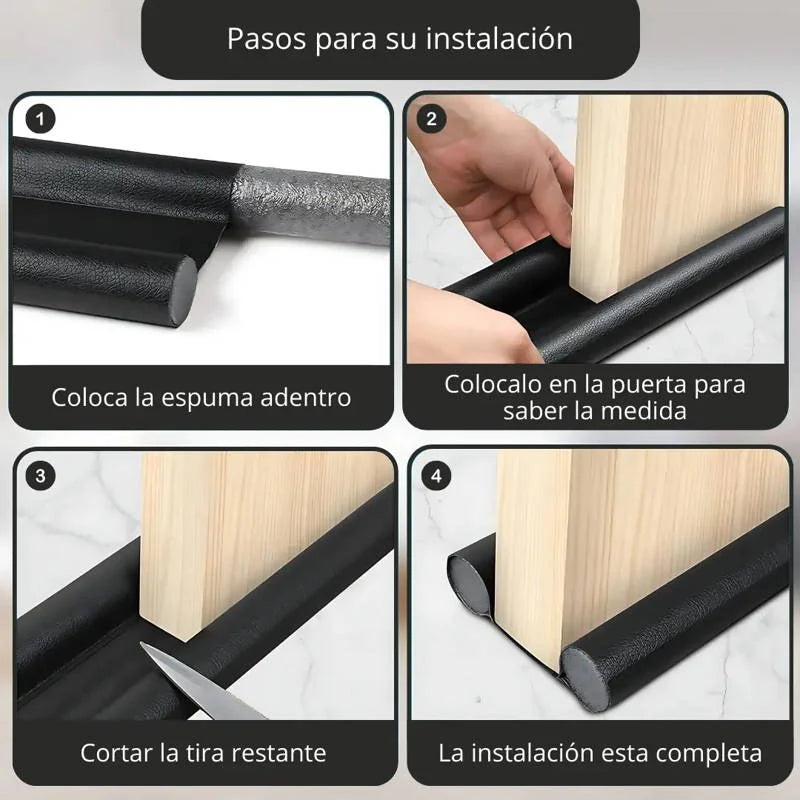 Pasos para su instalación

1

Coloca la espuma adentro

2

Colocalo en la puerta para saber la medida

3

Cortar la tira restante

4

La instalación esta completa