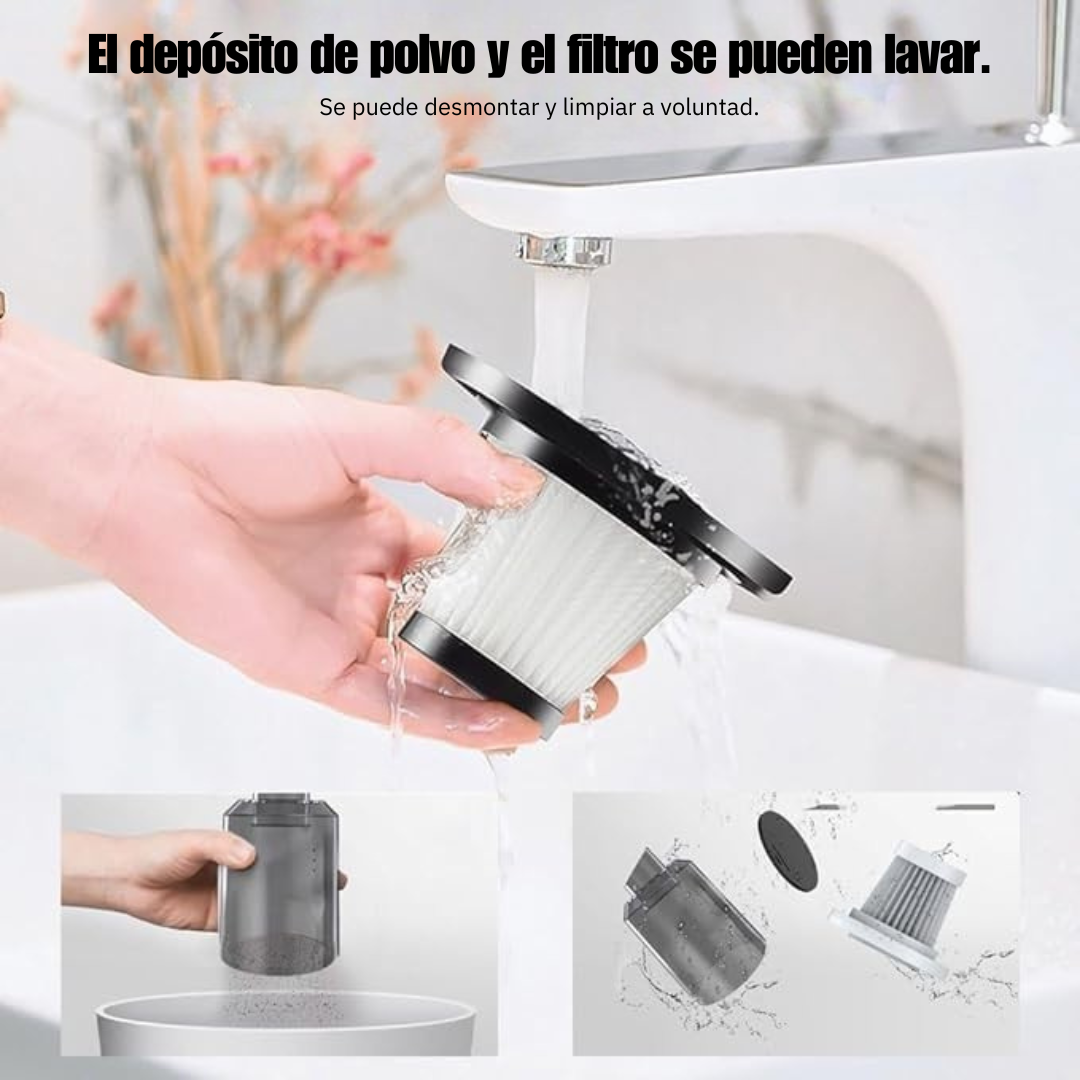 El depósito de polvo y el filtro se pueden lavar.

Se puede desmontar y limpiar a voluntad.