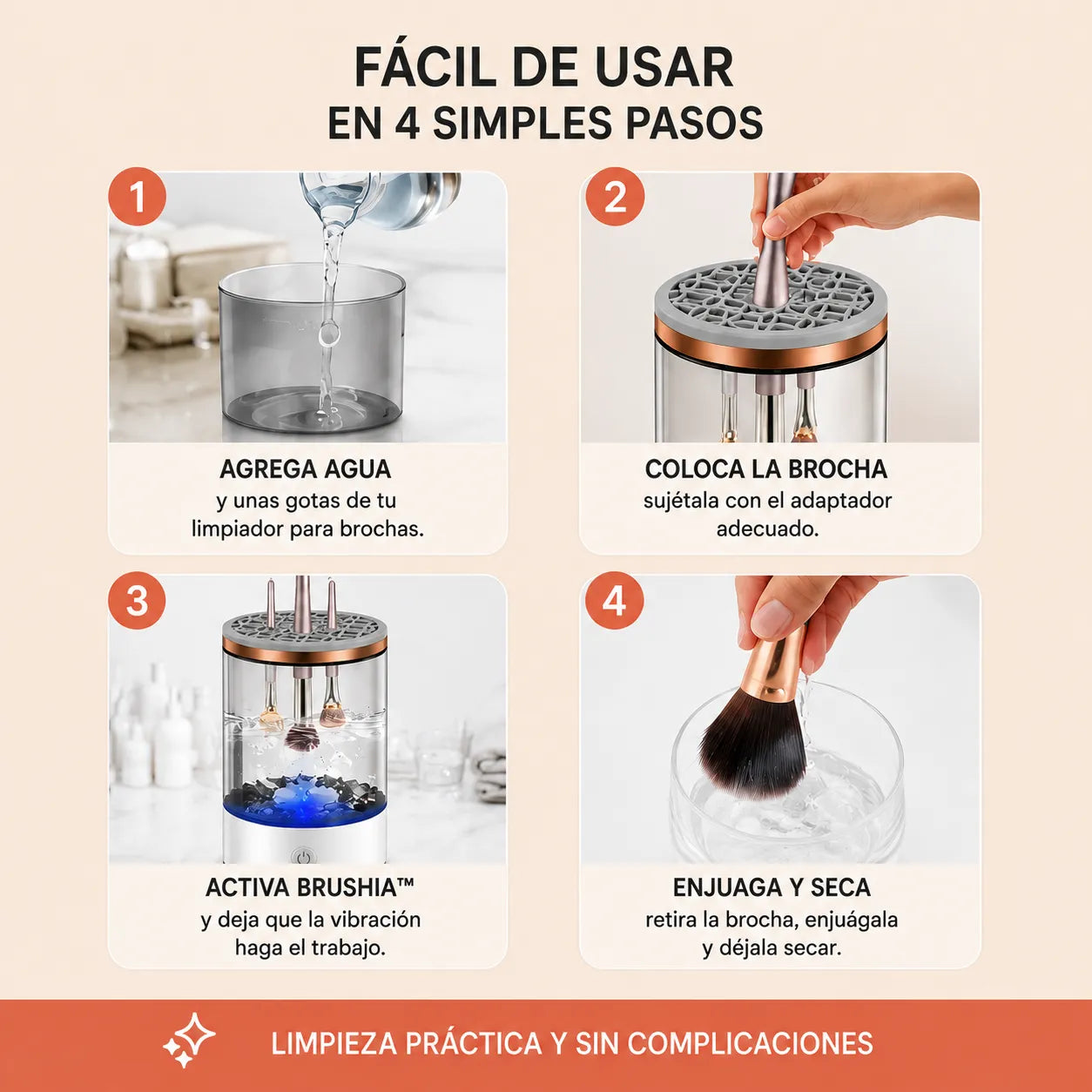 FÁCIL DE USAR
EN 4 SIMPLES PASOS

1
AGREGA AGUA
y unas gotas de tu limpiador para brochas.

2
COLOCA LA BROCHA
sujétala con el adaptador adecuado.

3
ACTIVA BRUSHIA™
y deja que la vibración haga el trabajo.

4
ENJUAGA Y SECA
retira la brocha, enjuágala y déjala secar.

LIMPIEZA PRÁCTICA Y SIN COMPLICACIONES