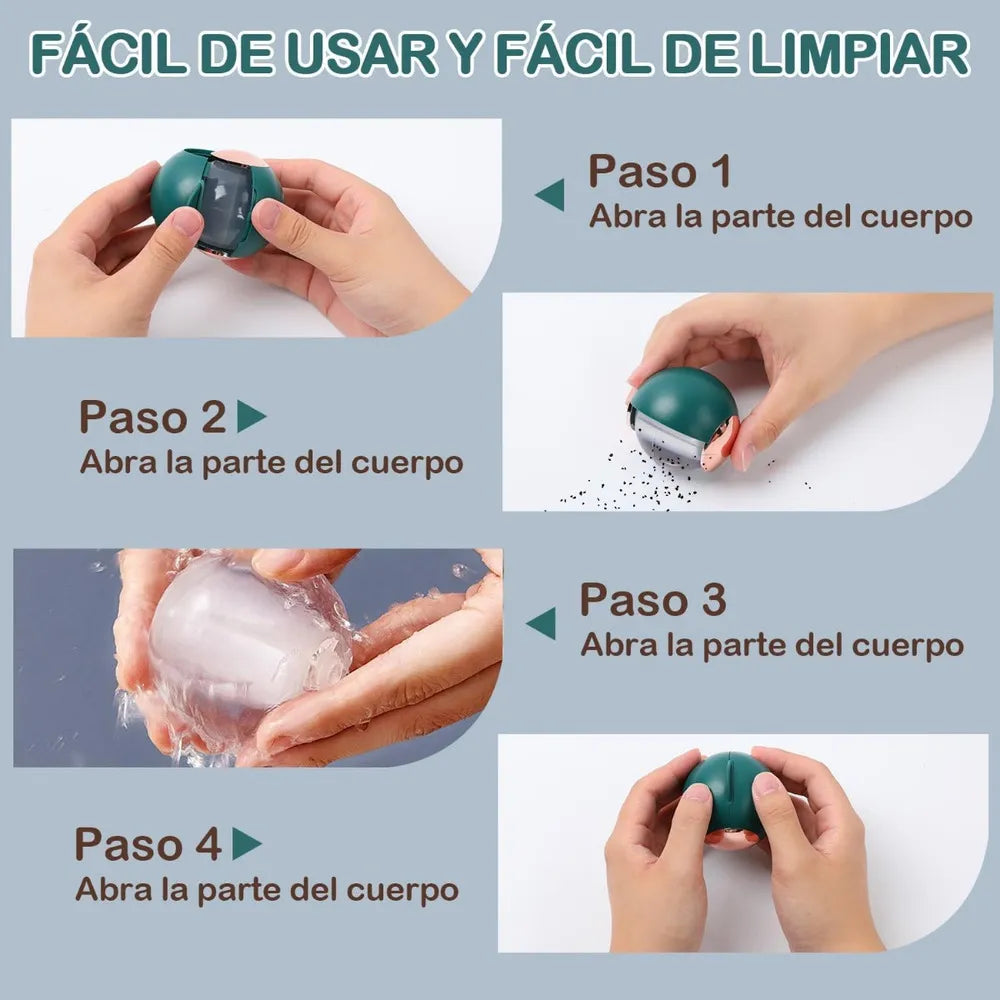 FÁCIL DE USAR Y FÁCIL DE LIMPIAR

Paso 1
Abra la parte del cuerpo

Paso 2
Abra la parte del cuerpo

Paso 3
Abra la parte del cuerpo

Paso 4
Abra la parte del cuerpo