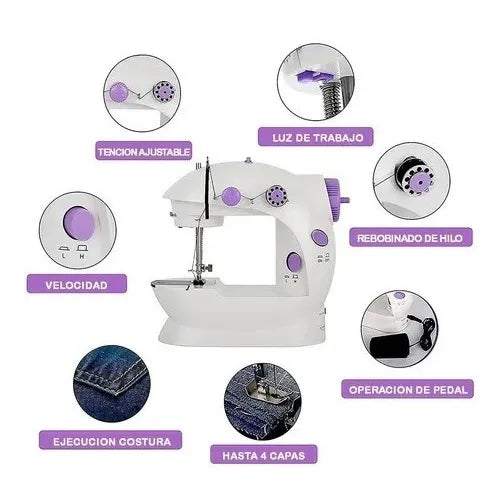 TENCION AJUSTABLE

LUZ DE TRABAJO

REBOBINADO DE HILO

L H

VELOCIDAD

OPERACION DE PEDAL

EJECUCION COSTURA

HASTA 4 CAPAS