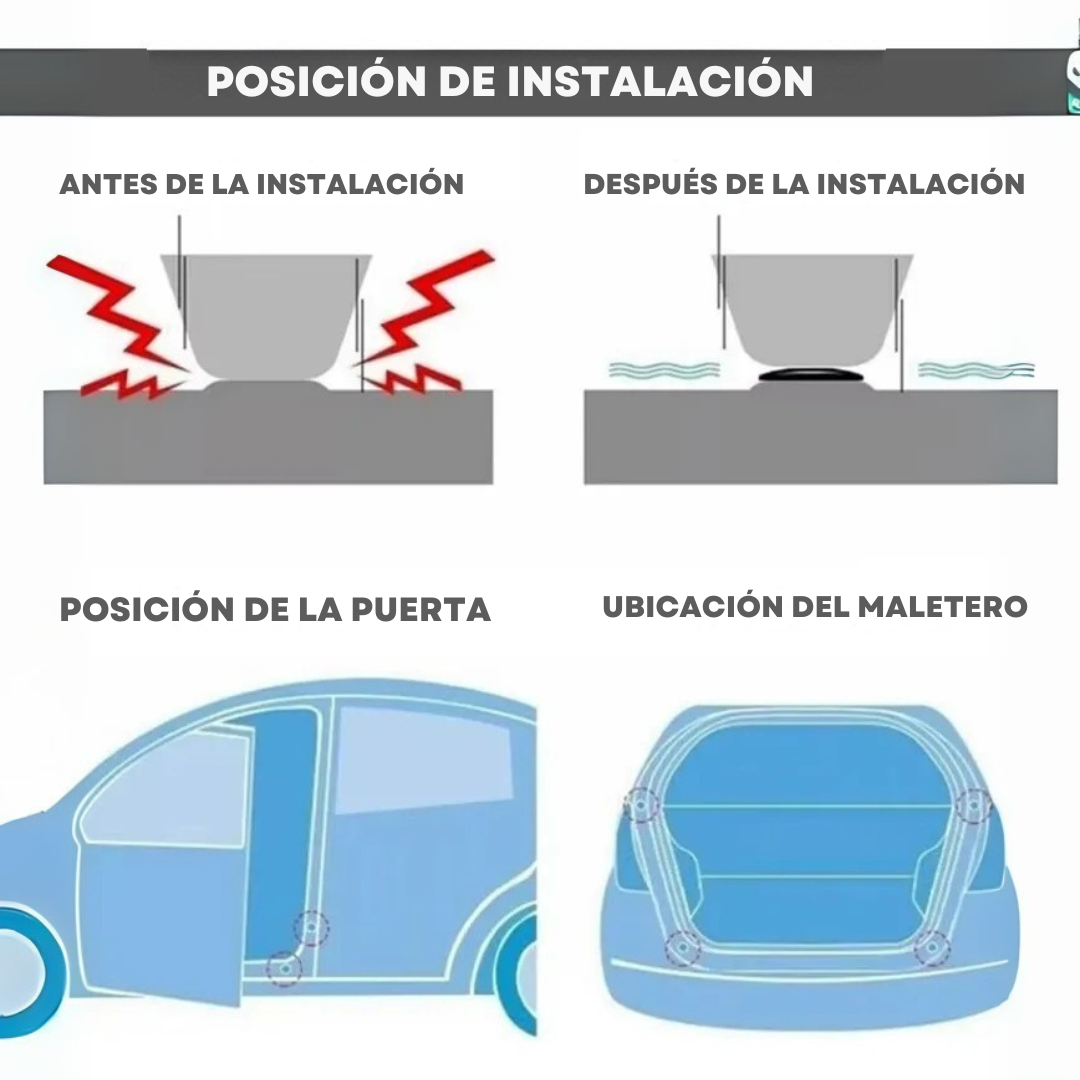 POSICIÓN DE INSTALACIÓN

ANTES DE LA INSTALACIÓN

DESPUÉS DE LA INSTALACIÓN

POSICIÓN DE LA PUERTA

UBICACIÓN DEL MALETERO