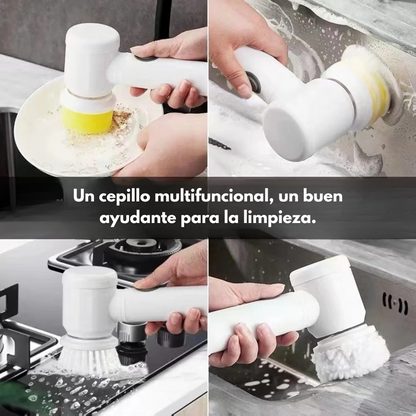 Un cepillo multifuncional, un buen ayudante para la limpieza.