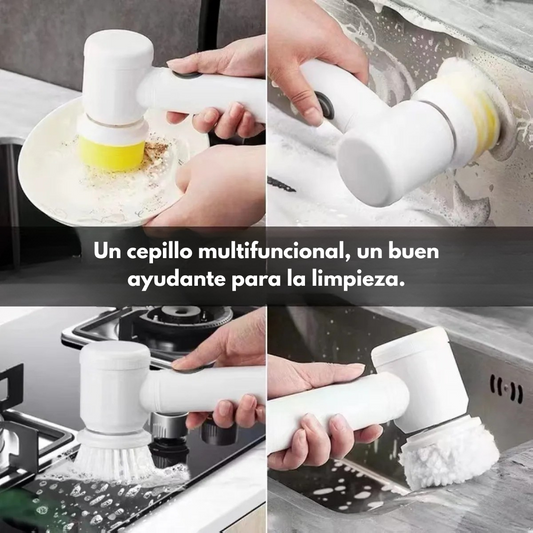 Un cepillo multifuncional, un buen ayudante para la limpieza.