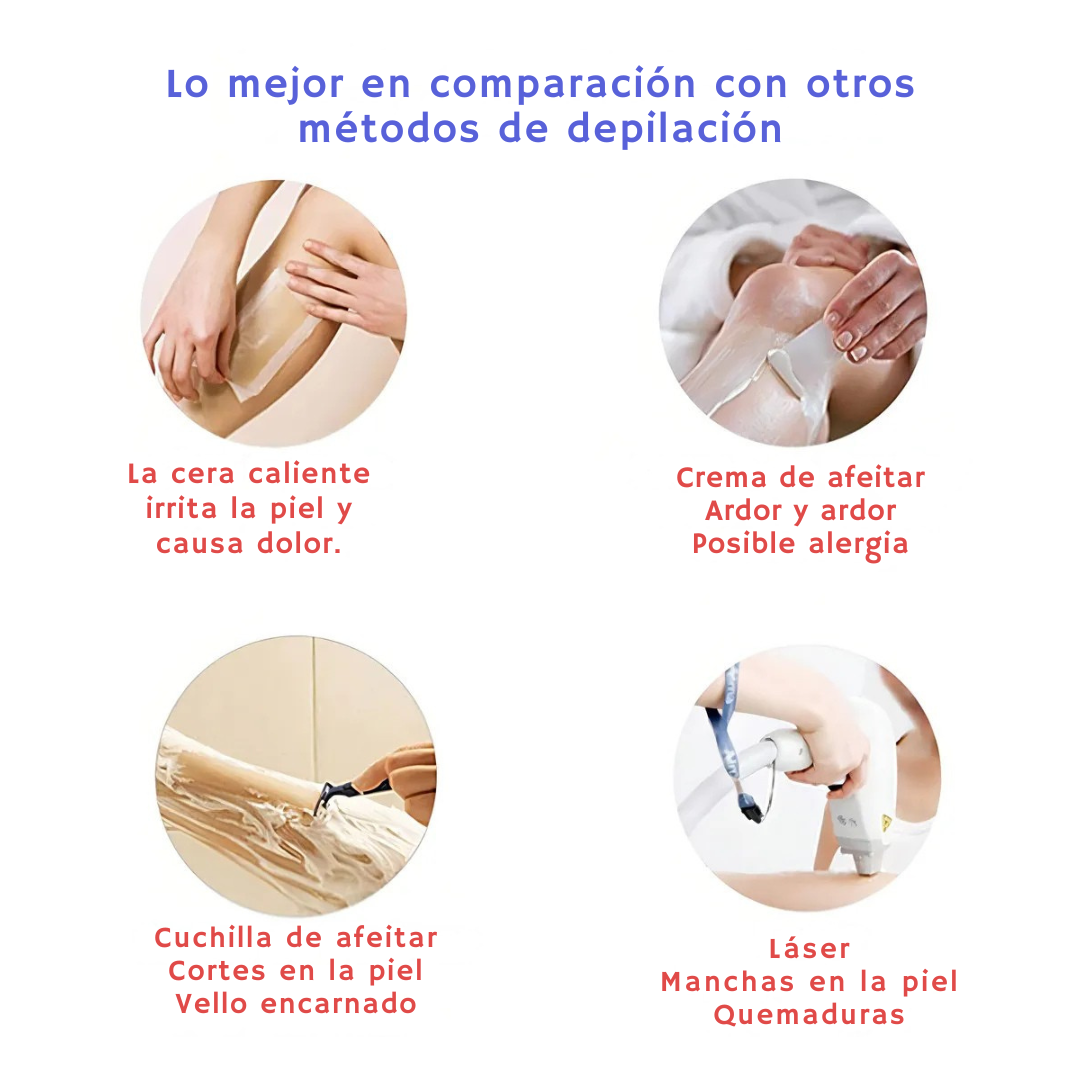 Lo mejor en comparación con otros métodos de depilación

La cera caliente irrita la piel y causa dolor.

Crema de afeitar
Ardor y ardor
Posible alergia

Cuchilla de afeitar
Cortes en la piel
Vello encarnado

Láser
Manchas en la piel
Quemaduras