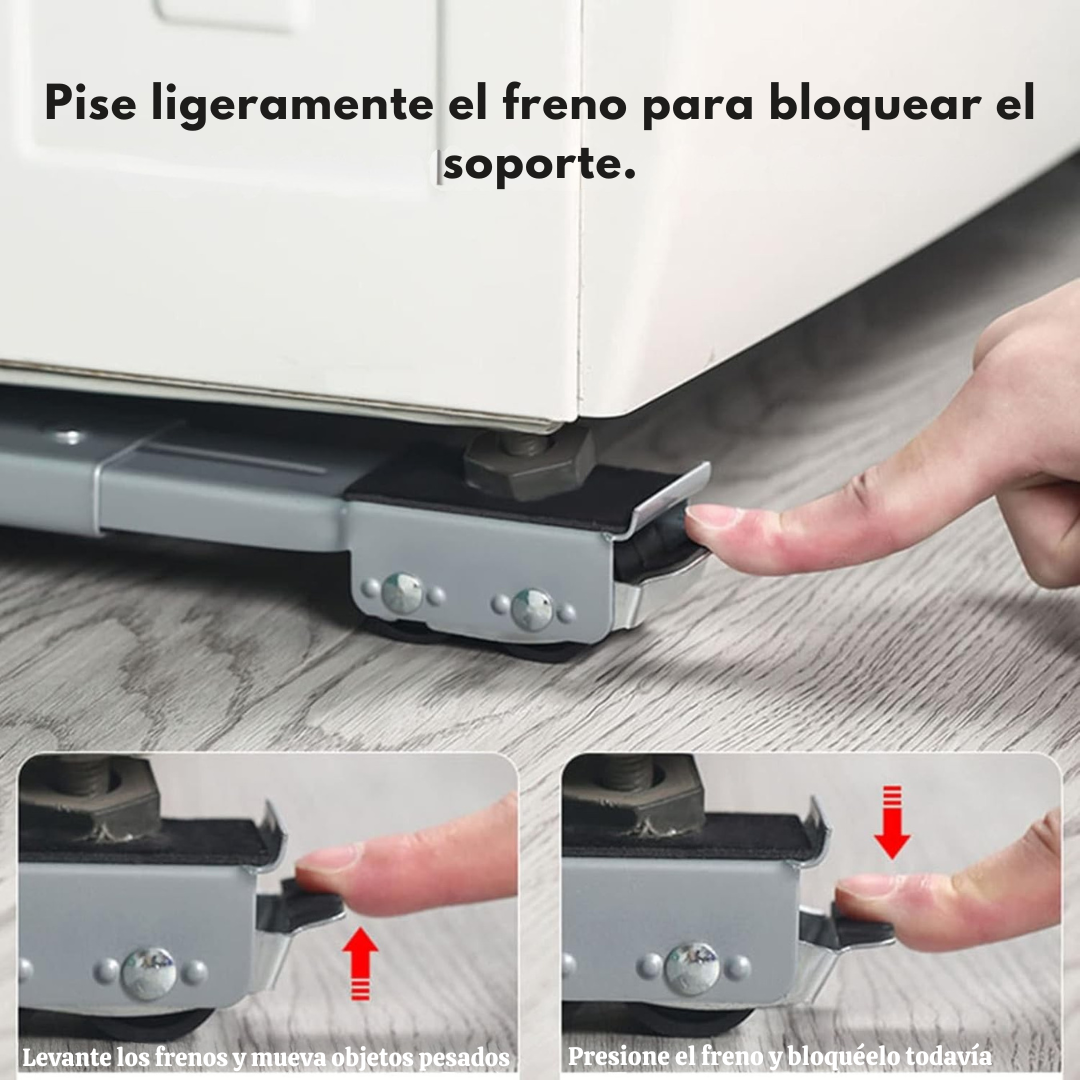 Pise ligeramente el freno para bloquear el soporte.

Levante los frenos y mueva objetos pesados

Presione el freno y bloquéelo todavía