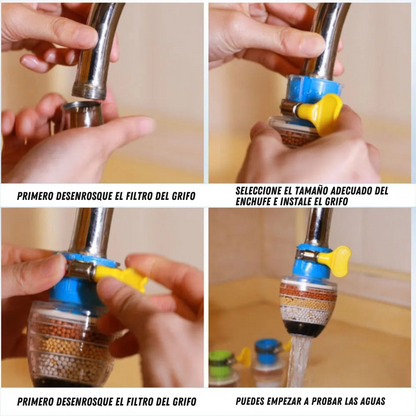 PRIMERO DESENROSQUE EL FILTRO DEL GRIFO

SELECCIONE EL TAMAÑO ADECUADO DEL ENCHUFE E INSTALE EL GRIFO

PRIMERO DESENROSQUE EL FILTRO DEL GRIFO

PUEDES EMPEZAR A PROBAR LAS AGUAS