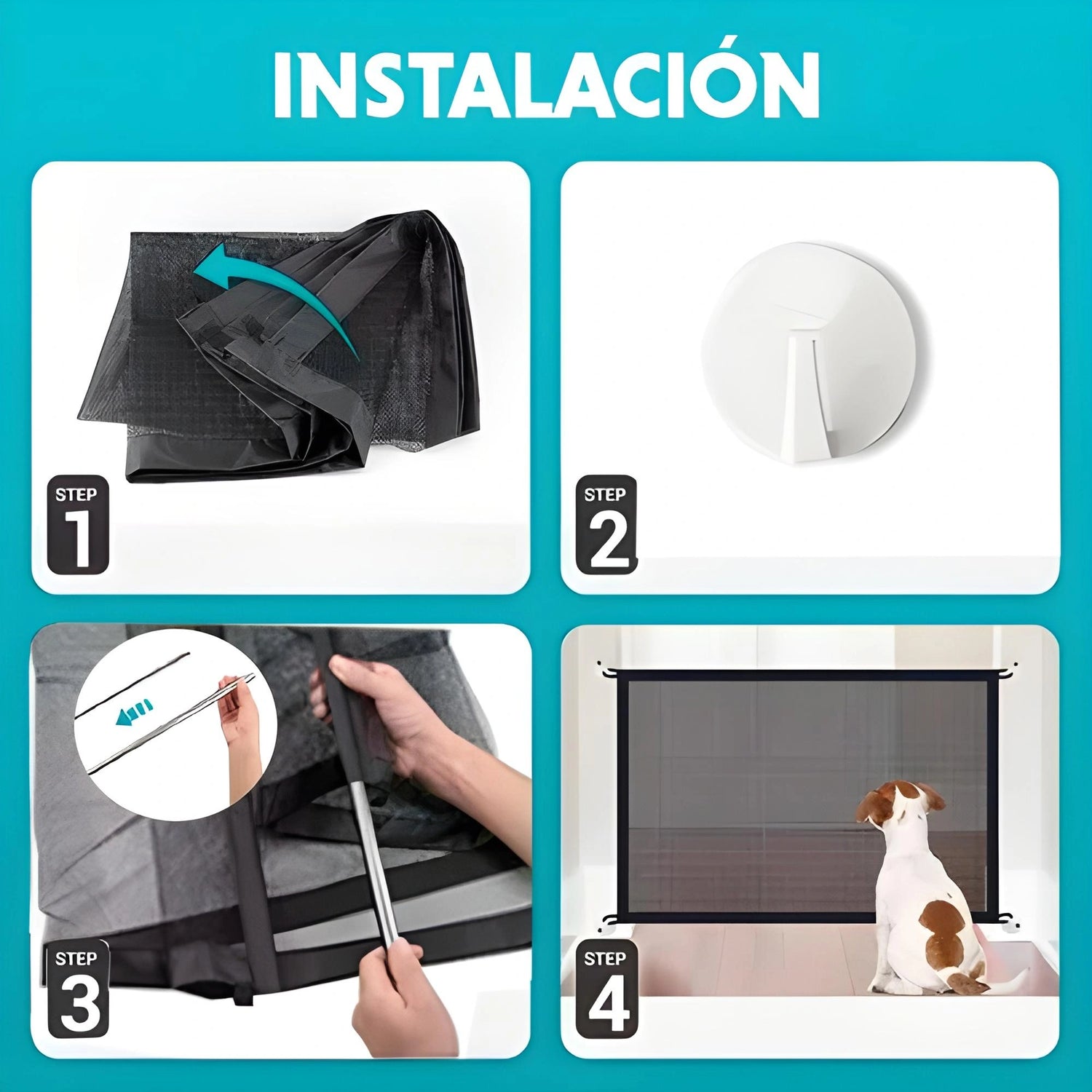 INSTALACIÓN

STEP
1

STEP
2

STEP
3

STEP
4