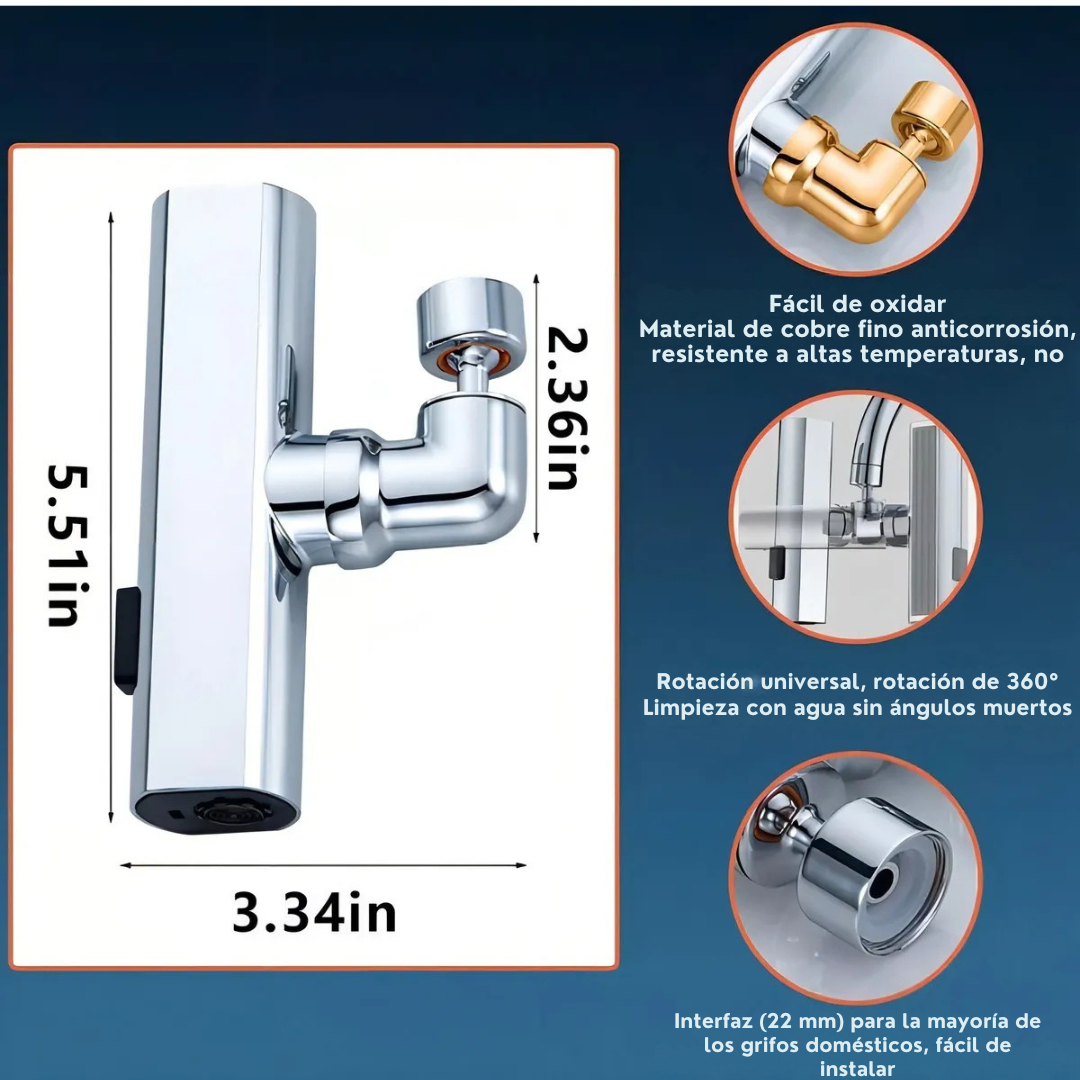 5.51in

2.36in

3.34in

Fácil de oxidar
Material de cobre fino anticorrosión, resistente a altas temperaturas, no

Rotación universal, rotación de 360°
Limpieza con agua sin ángulos muertos

Interfaz (22 mm) para la mayoría de los grifos domésticos, fácil de instalar